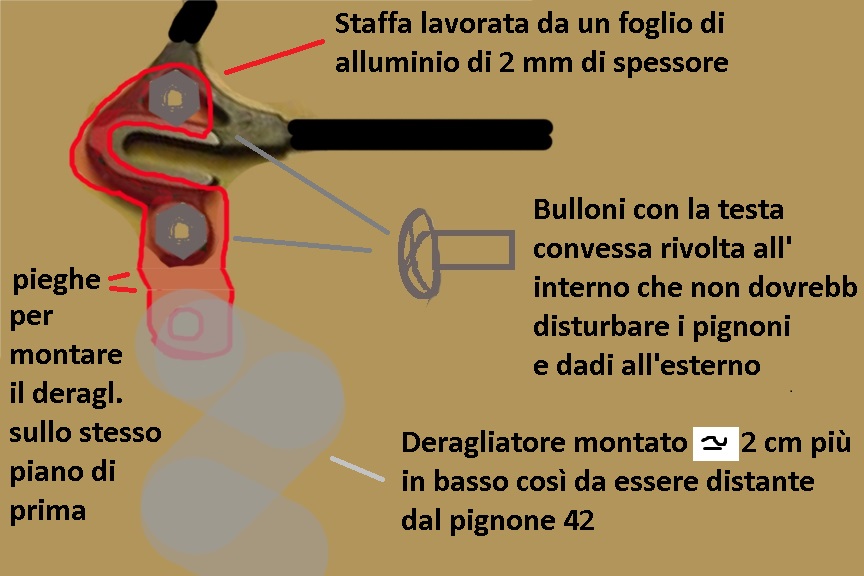 Staffa lavorata da un foglio di alluminio di 2 mm di spessore

Bulloni con la testa convessa rivolta all' interno che non dovrebb disturbare i pignoni e dadi all'esterno

pieghe per montare il deragl. sullo stesso piano di prima

Deragliatore montato $\simeq$ 2 cm più in basso così da essere distante dal pignone 42